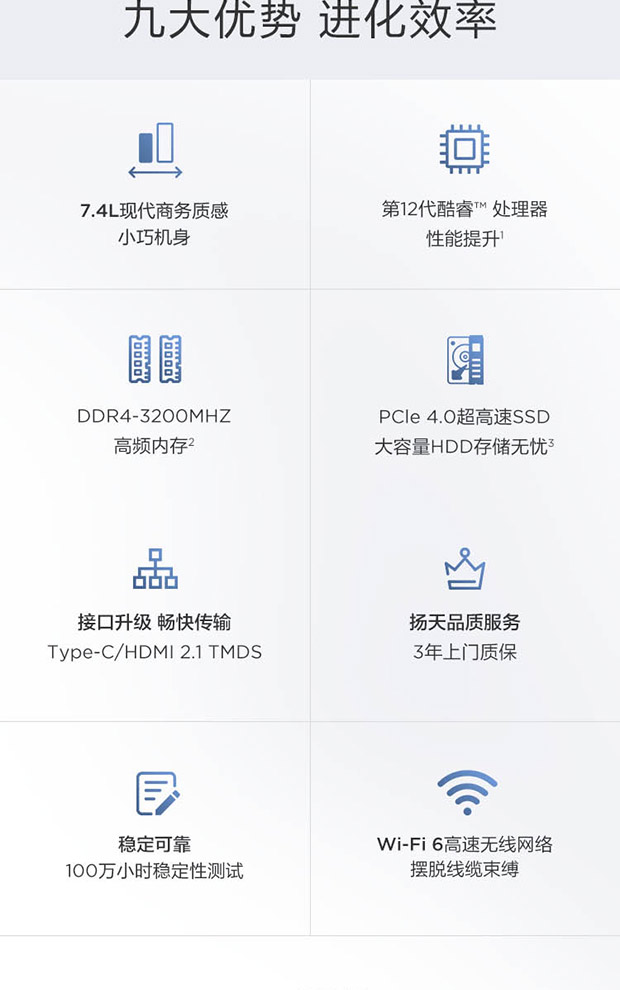 九大优势 进化效率

7.4L现代商务质感
小巧机身

第12代酷睿™ 处理器
性能提升$^{1}$

DDR4-3200MHZ
高频内存$^{2}$

PCIe 4.0超高速SSD
大容量HDD存储无忧$^{3}$

接口升级 畅快传输
Type-C/HDMI 2.1 TMDS

扬天品质服务
3年上门质保

稳定可靠
100万小时稳定性测试

Wi-Fi 6高速无线网络
摆脱线缆束缚